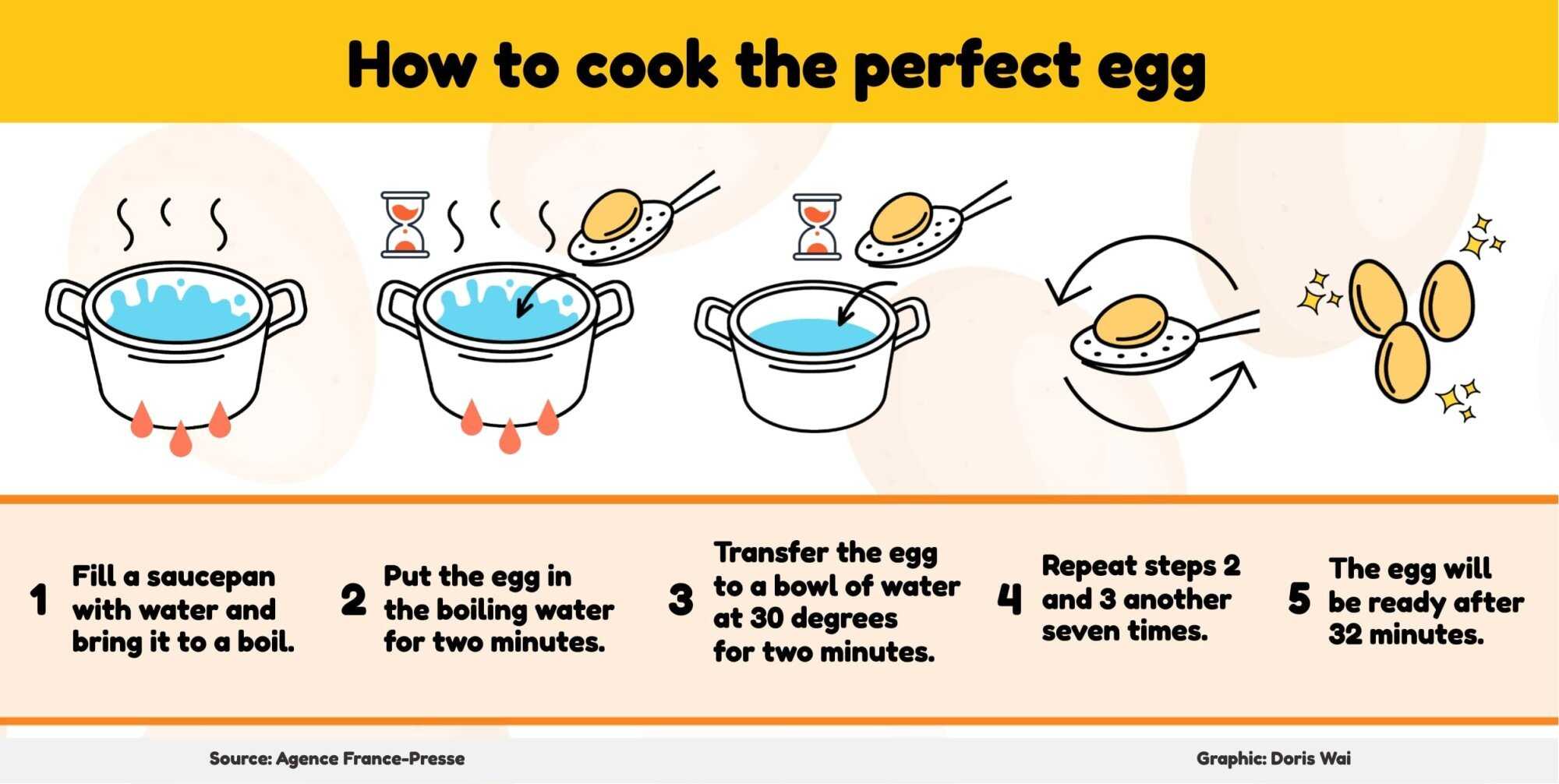 How to cook the perfect egg

1 Fill a saucepan with water and bring it to a boil.

2 Put the egg in the boiling water for two minutes.

3 Transfer the egg to a bowl of water at 30 degrees for two minutes.

4 Repeat steps 2 and 3 another seven times.

5 The egg will be ready after 32 minutes.

Source: Agence France-Presse

Graphic: Doris Wai